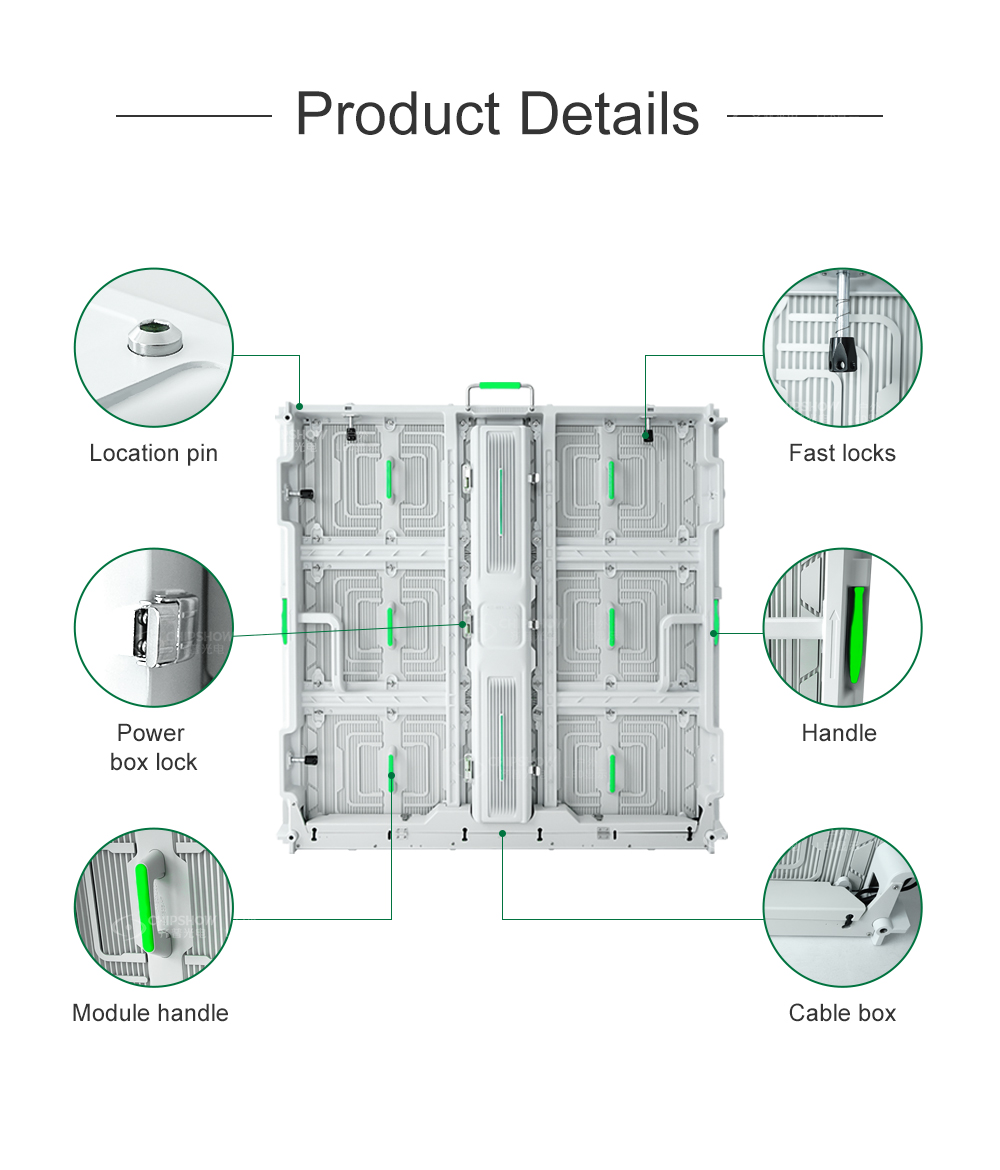 Product Details

Location pin

Fast locks

Power box lock

Handle

Module handle

Cable box