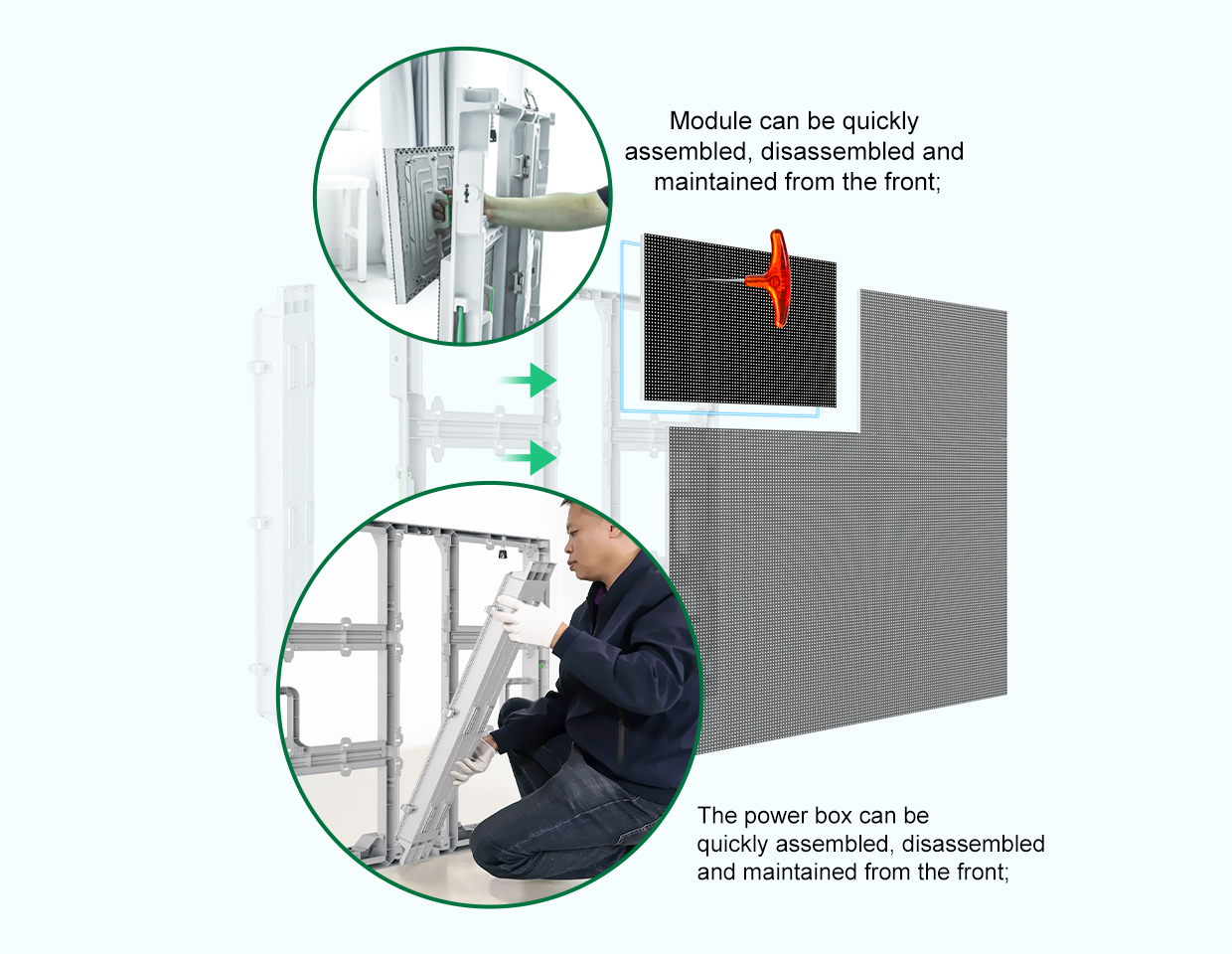 Module can be quickly assembled, disassembled and maintained from the front;

The power box can be quickly assembled, disassembled and maintained from the front;