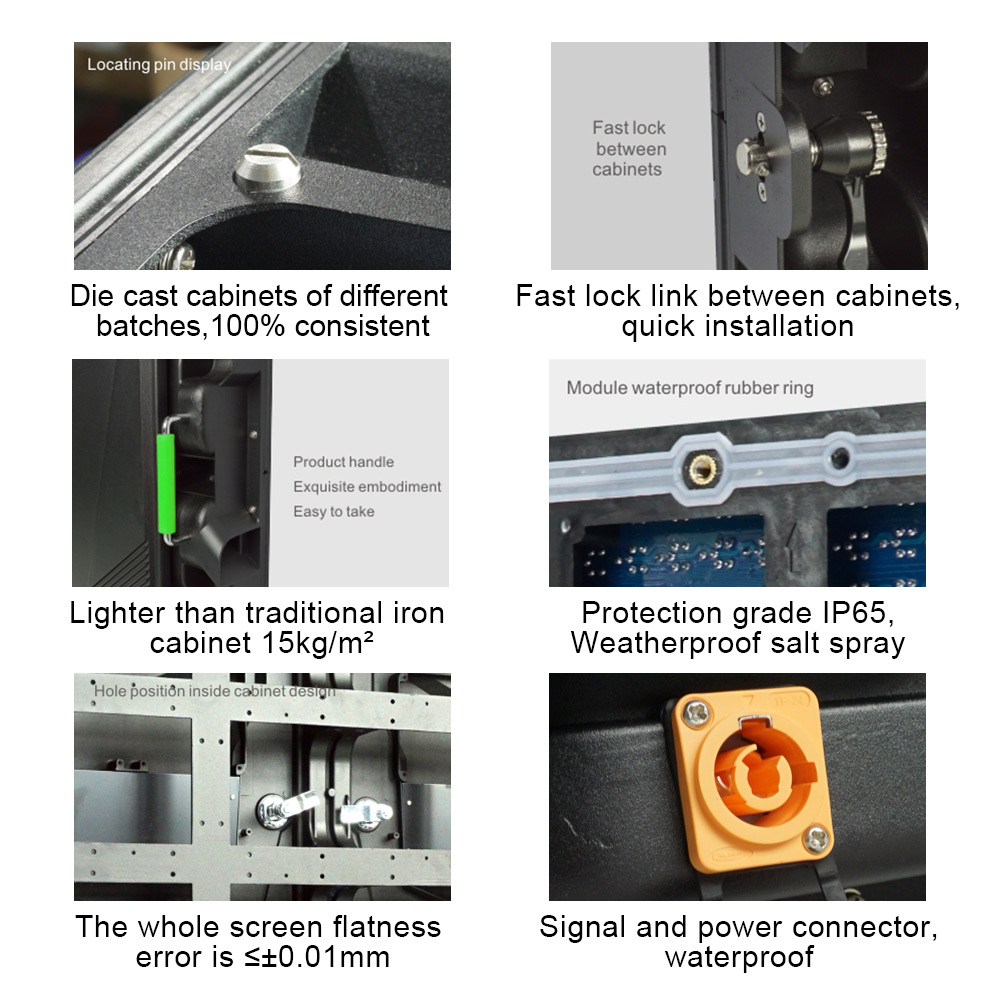 Locating pin display

Die cast cabinets of different batches,100% consistent

Fast lock between cabinets

Fast lock link between cabinets, quick installation

Product handle
Exquisite embodiment
Easy to take

Lighter than traditional iron cabinet 15kg/m²

Module waterproof rubber ring

Protection grade IP65, Weatherproof salt spray

Hole position inside cabinet design

The whole screen flatness error is ≤±0.01mm

Signal and power connector, waterproof