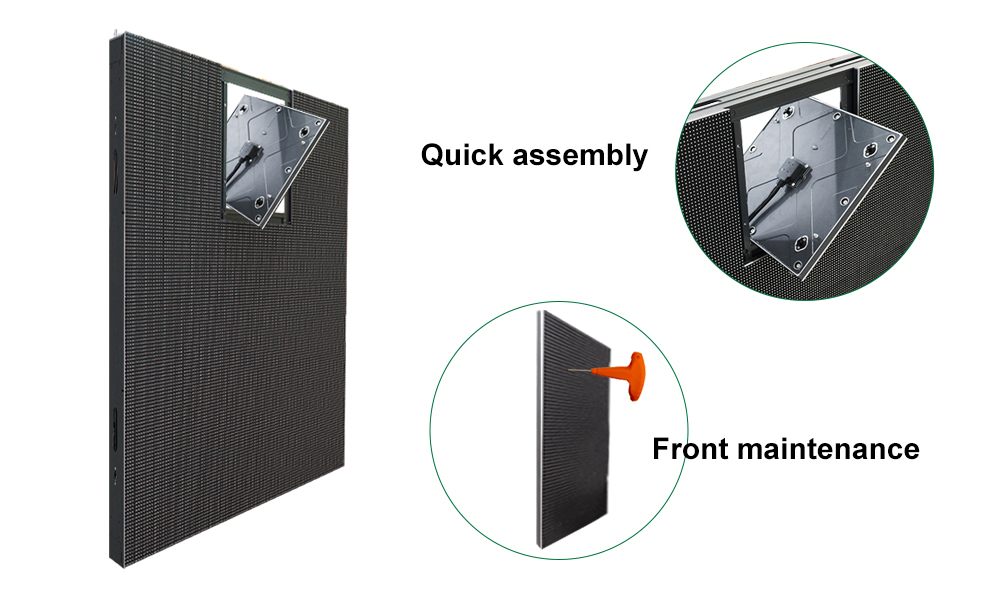 Quick assembly

Front maintenance