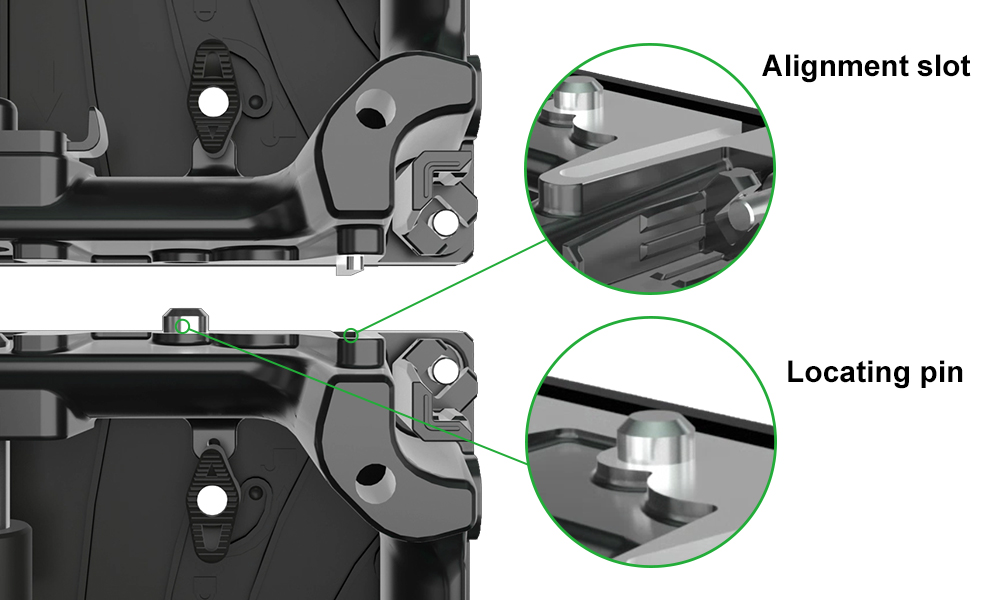 Alignment slot

Locating pin