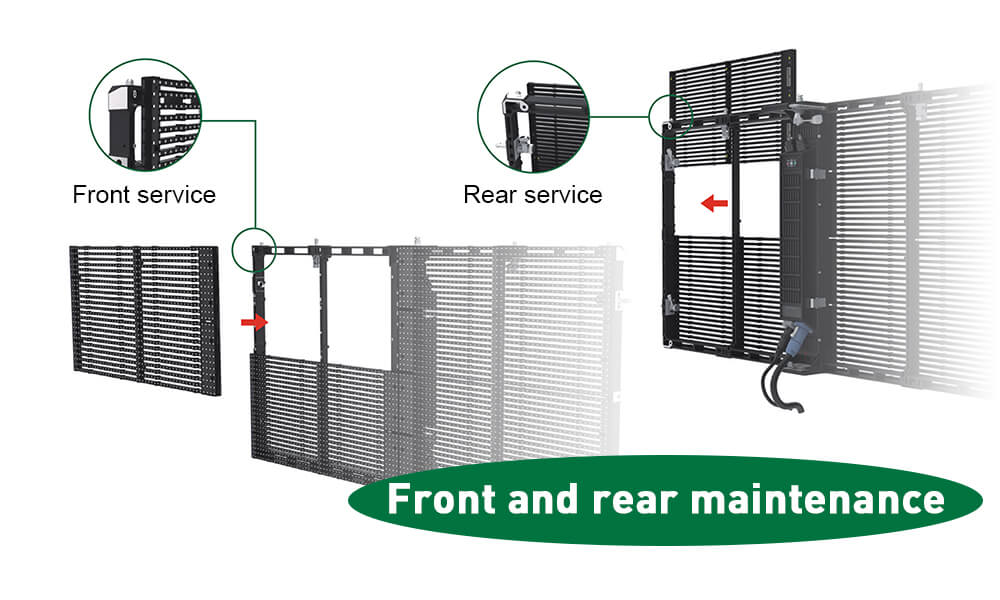 Front service

Rear service

Front and rear maintenance